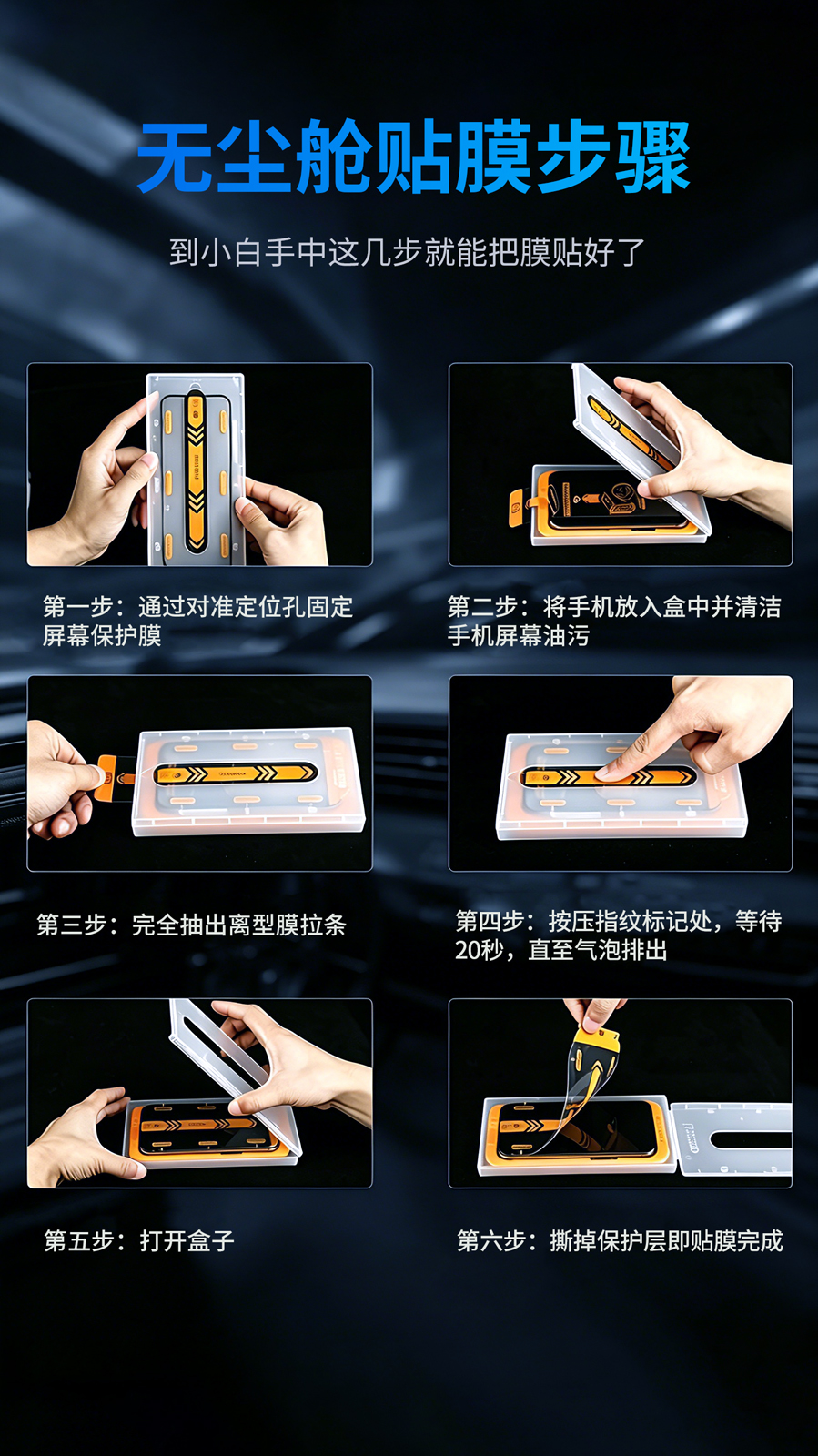 无尘舱贴膜步骤

到小白手中这几步就能把膜贴好了

第一步：通过对准定位孔固定屏幕保护膜

第二步：将手机放入盒中并清洁手机屏幕油污

第三步：完全抽出离型膜拉条

第四步：按压指纹标记处，等待20秒，直至气泡排出

第五步：打开盒子

第六步：撕掉保护层即贴膜完成